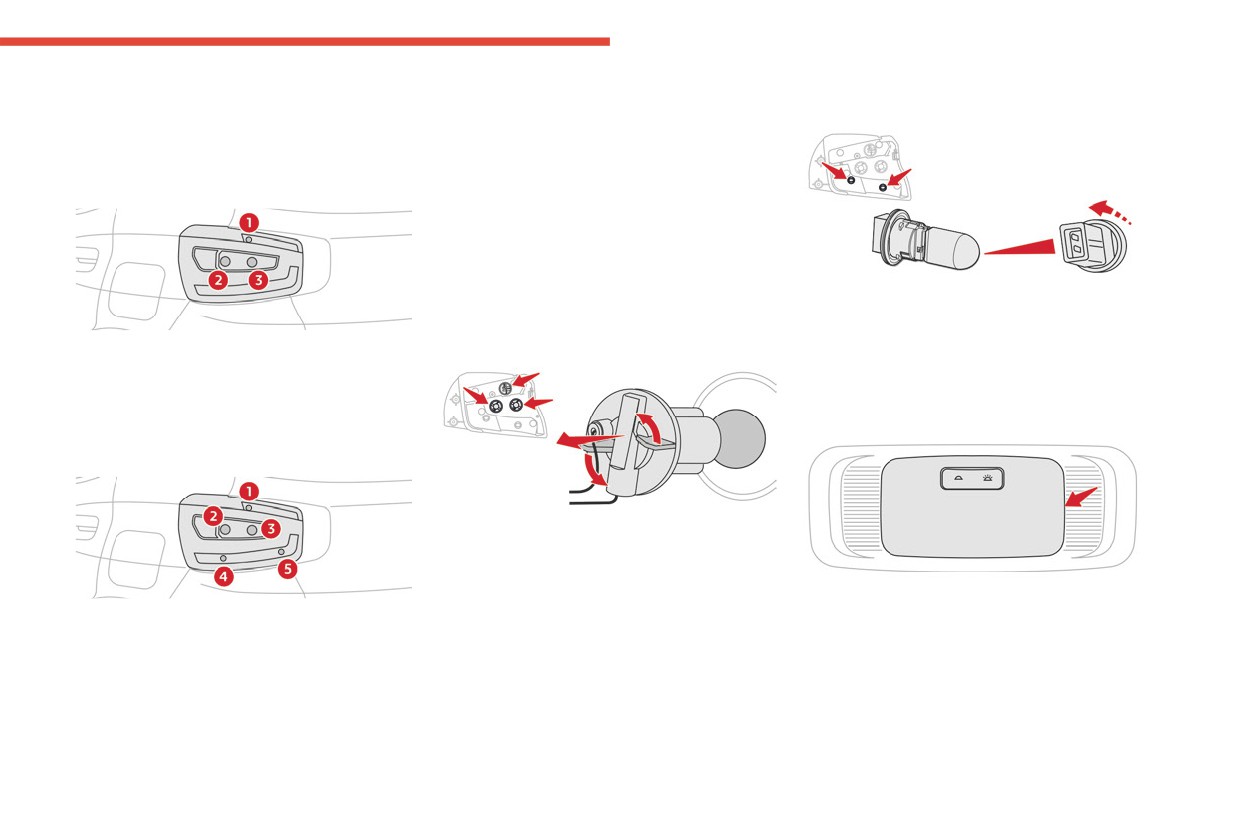 1
2
3

1
2
3
4
5