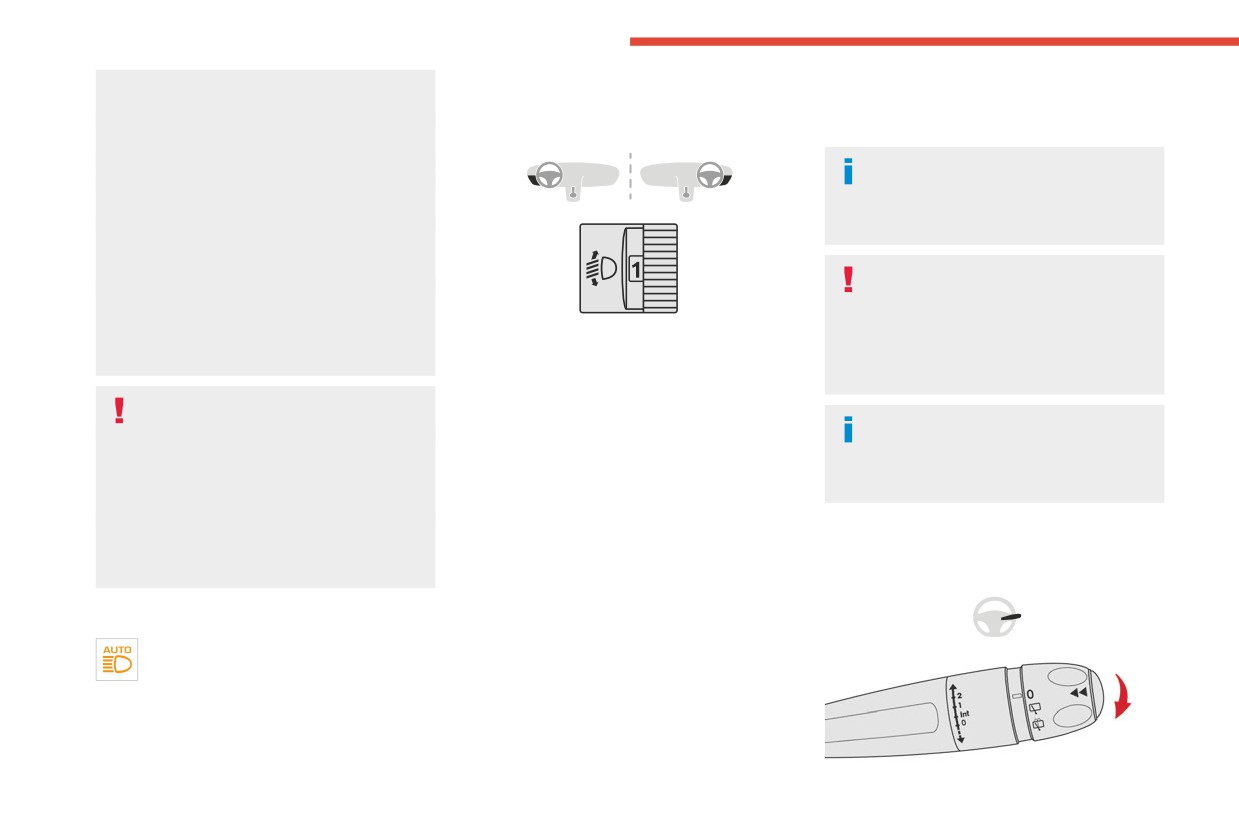 1

AUTO

2
1
Int
0

0