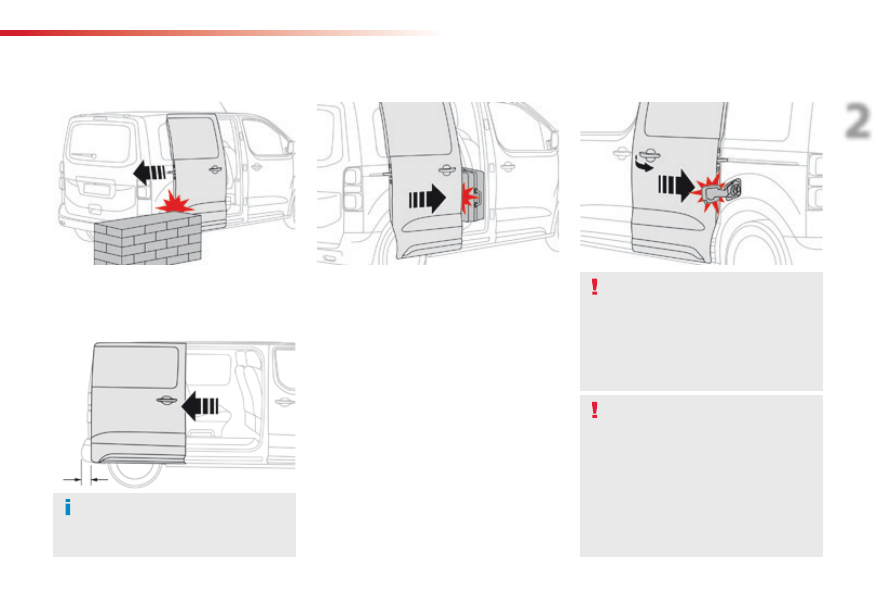 2

!

!

i