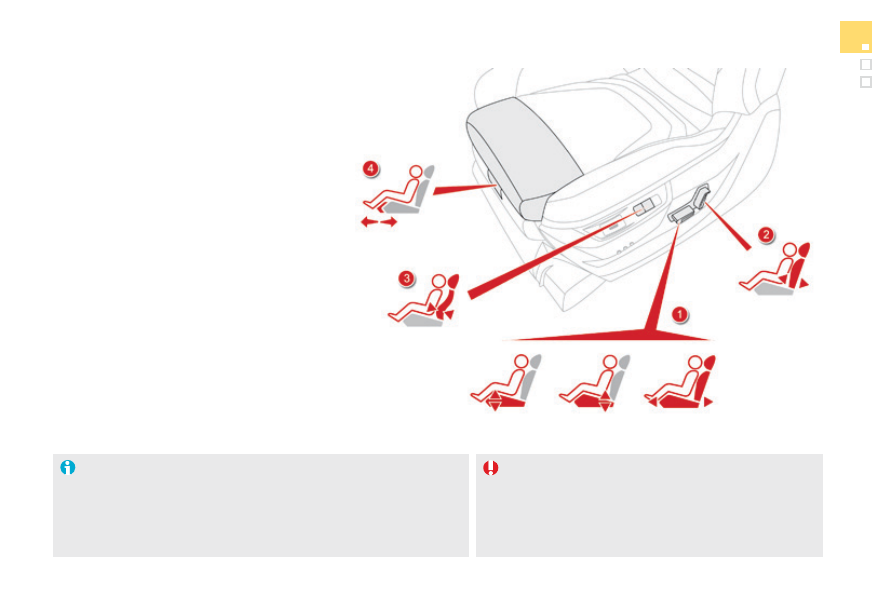 4

3

2

1