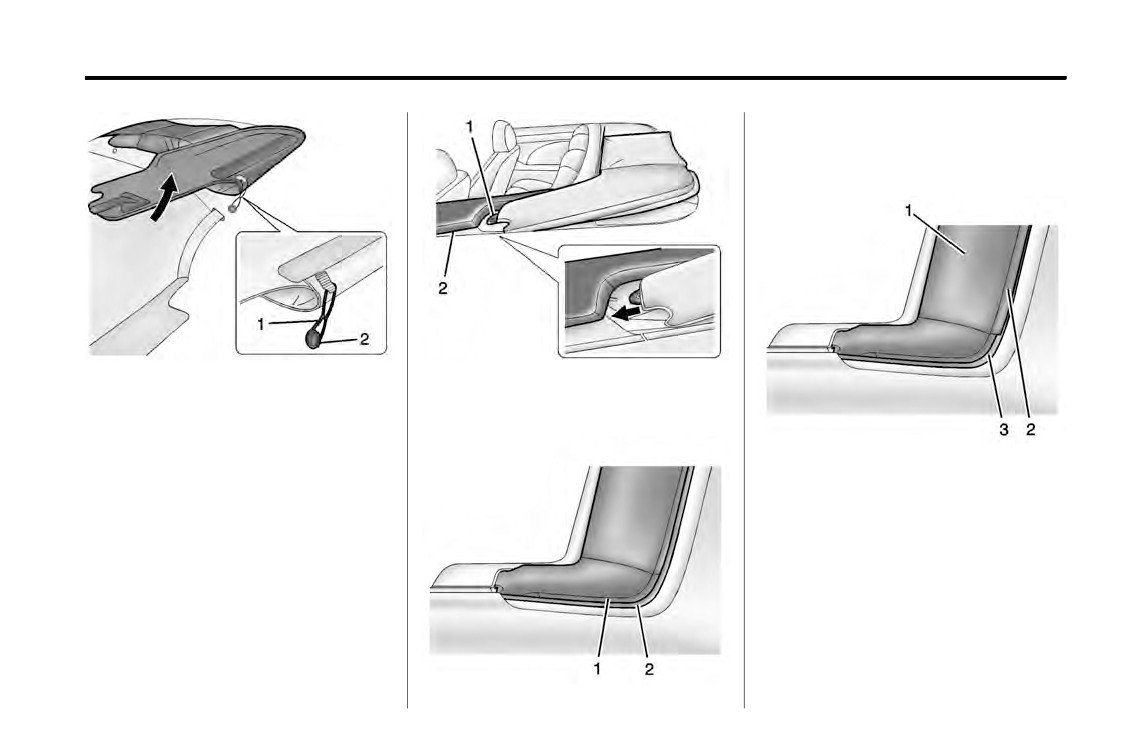 1
2

1
2

1
2

1
3
2