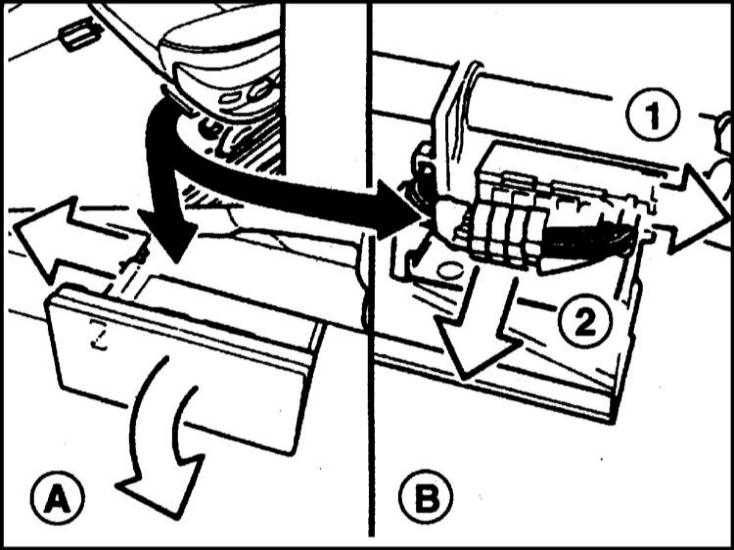 1
2
A
B