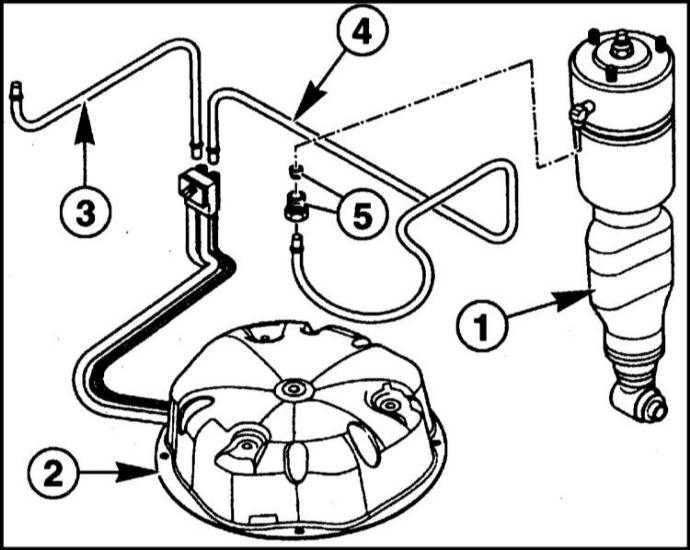 4
3
5
1
2