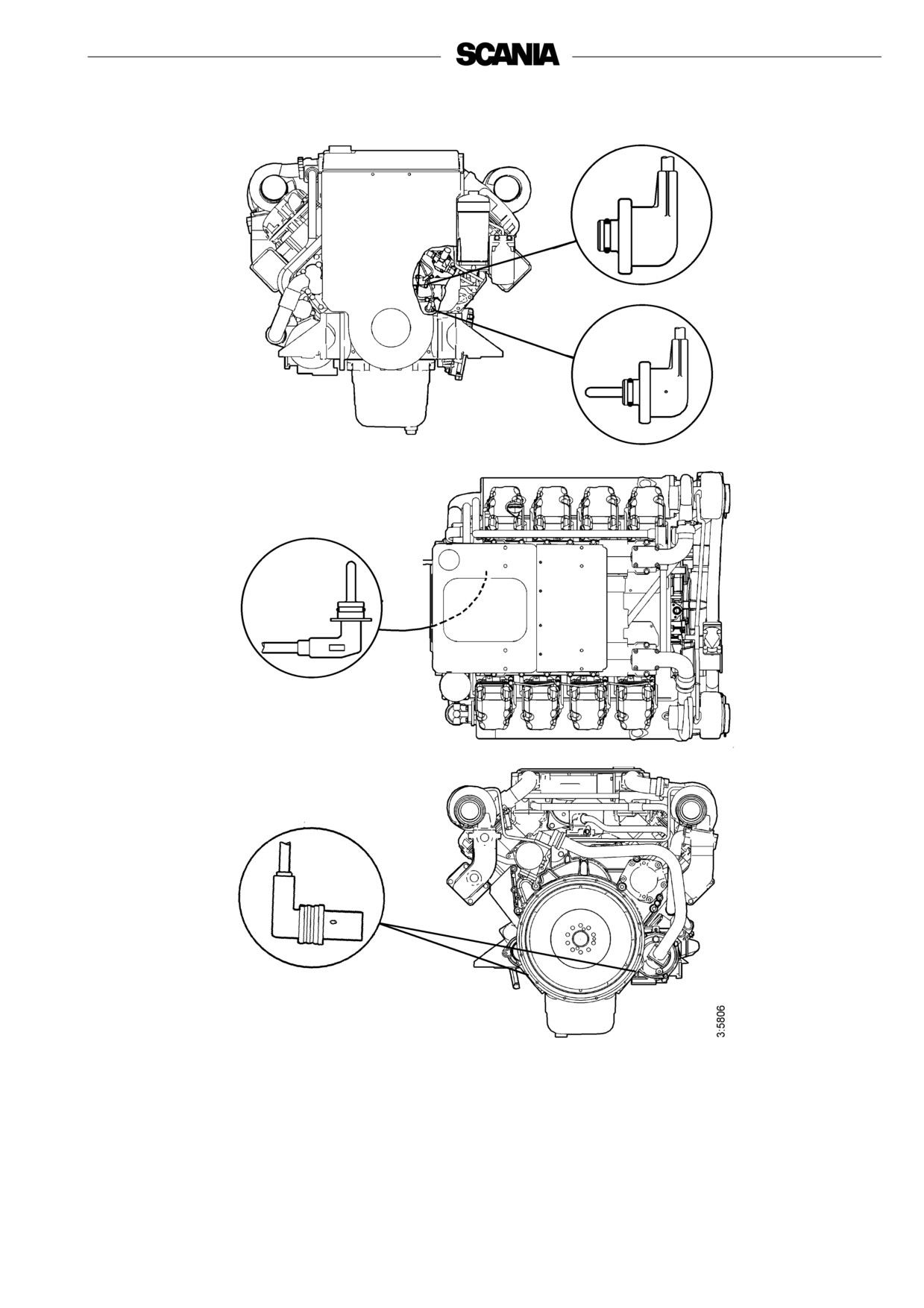 SCANIA

3:5806