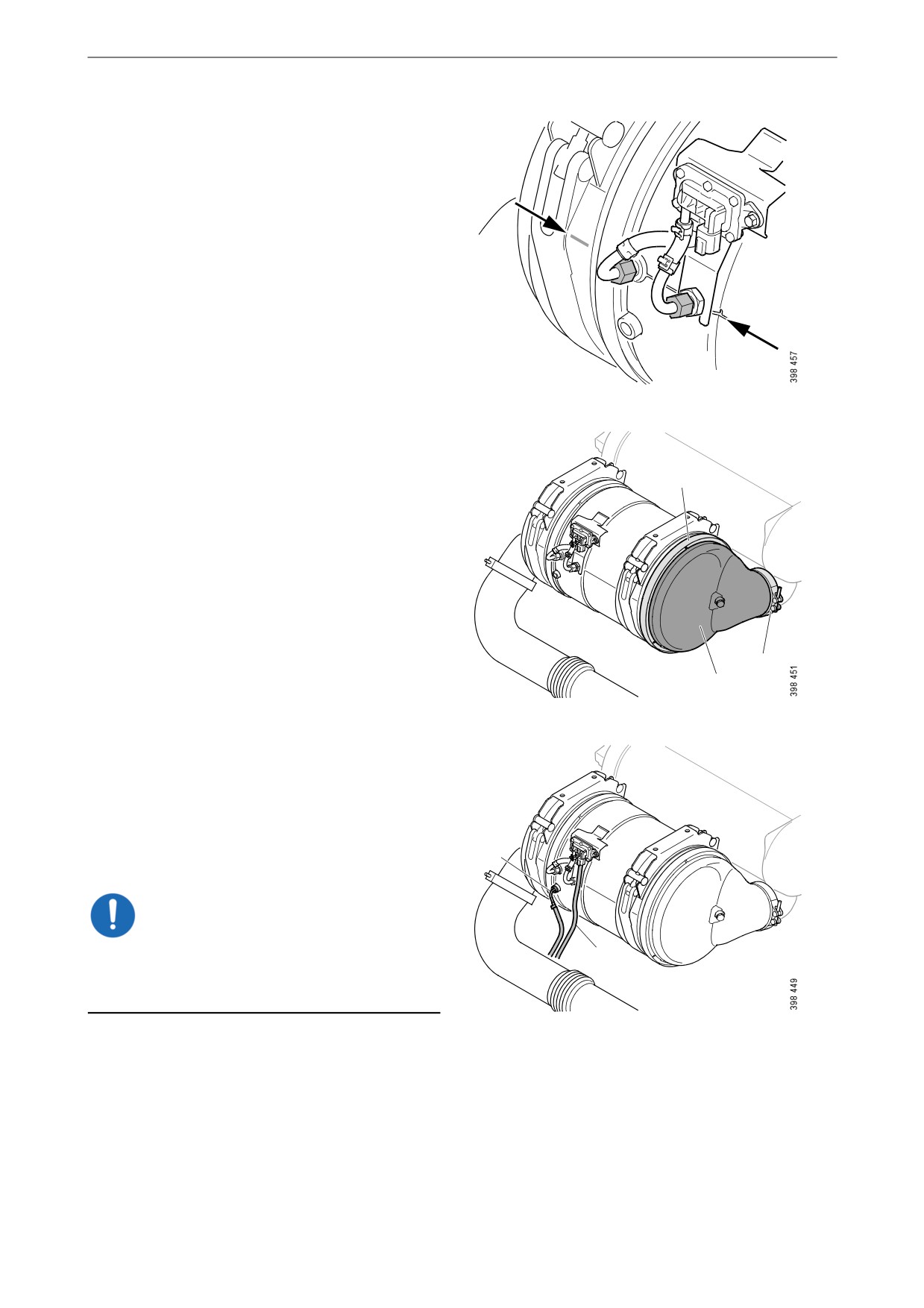 398 457

398 451

398 449