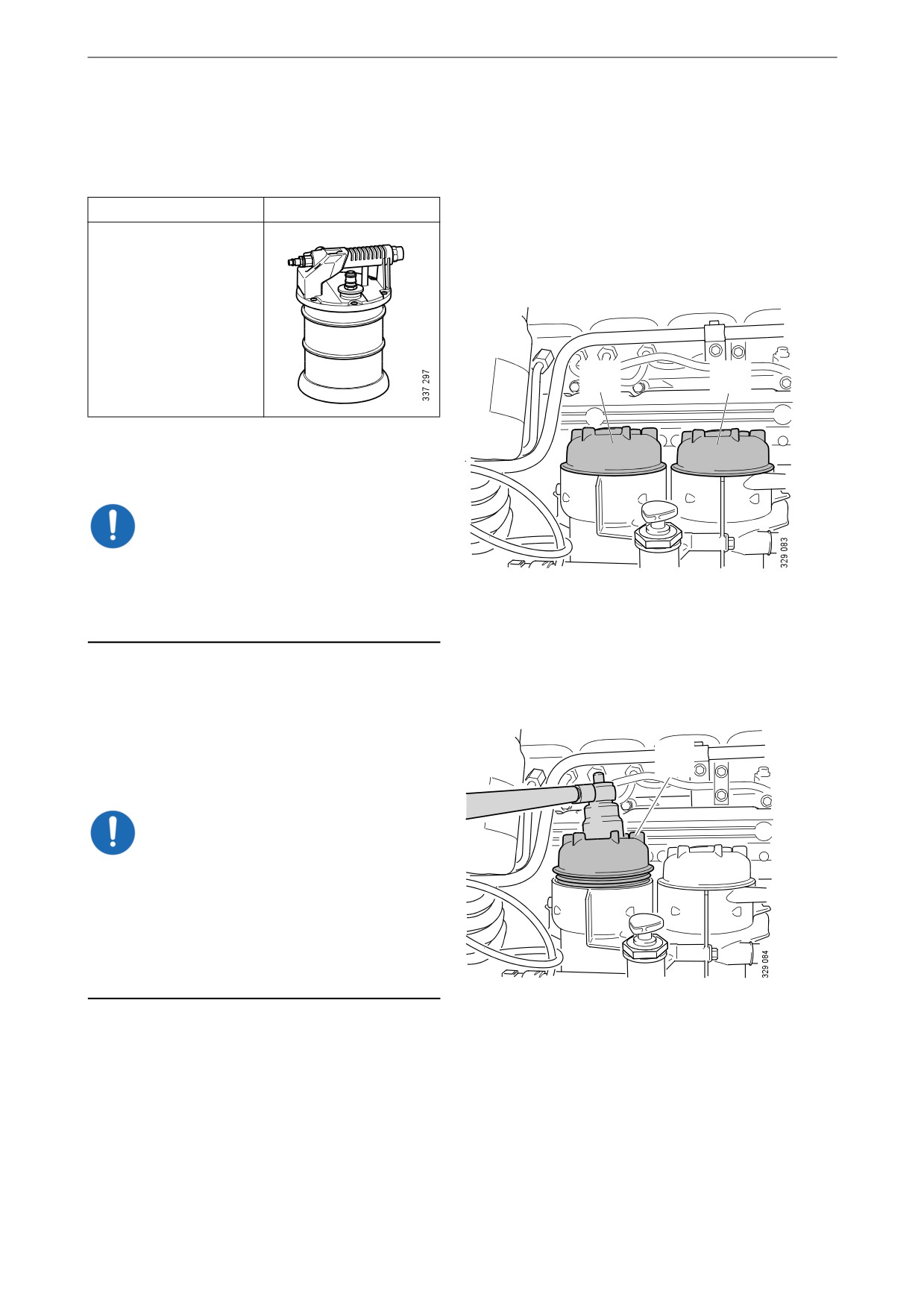 337 297

329 083

329 084