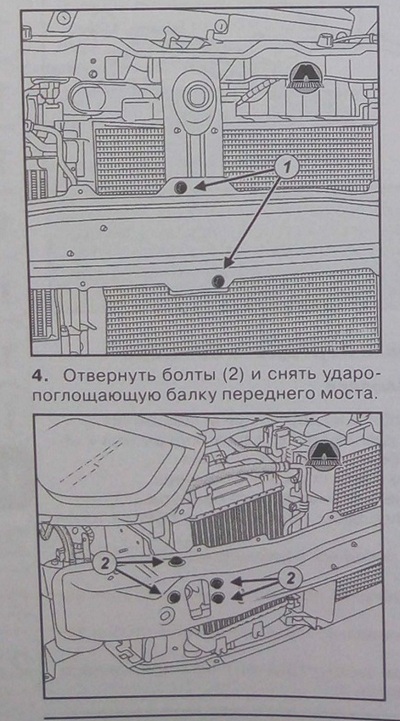 1

4. Отвернуть болты (2) и снять ударопоглощающую балку переднего моста.

2

2