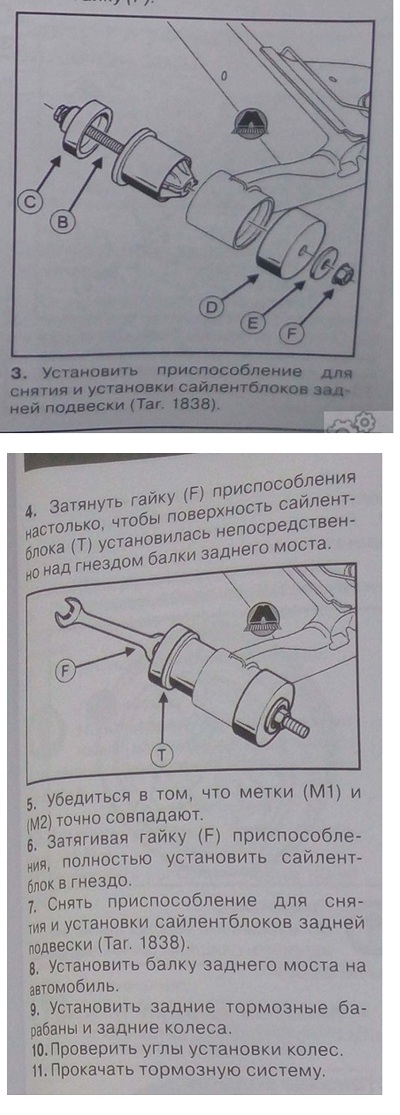 C
B
D
E
F

3. Установить приспособление для снятия и установки сайлентблоков задней подвески (Tar. 1838).

4. Затянуть гайку (F) приспособления настолько, чтобы поверхность сайлентблока (T) установилась непосредственно над гнездом балки заднего моста.

F
T

5. Убедиться в том, что метки (M1) и (M2) точно совпадают.
6. Затягивая гайку (F) приспособления, полностью установить сайлентблок в гнездо.
7. Снять приспособление для снятия и установки сайлентблоков задней подвески (Tar. 1838).
8. Установить балку заднего моста на автомобиль.
9. Установить задние тормозные барабаны и задние колеса.
10. Проверить углы установки колес.
11. Прокачать тормозную систему.