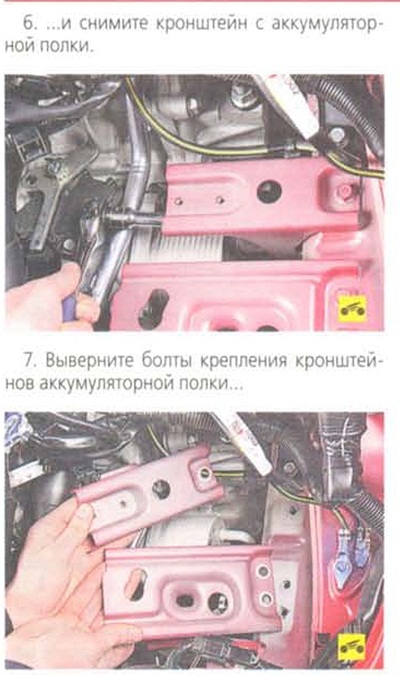 6. ...и снимите кронштейн с аккумуляторной полки.

7. Выверните болты крепления кронштейнов аккумуляторной полки...