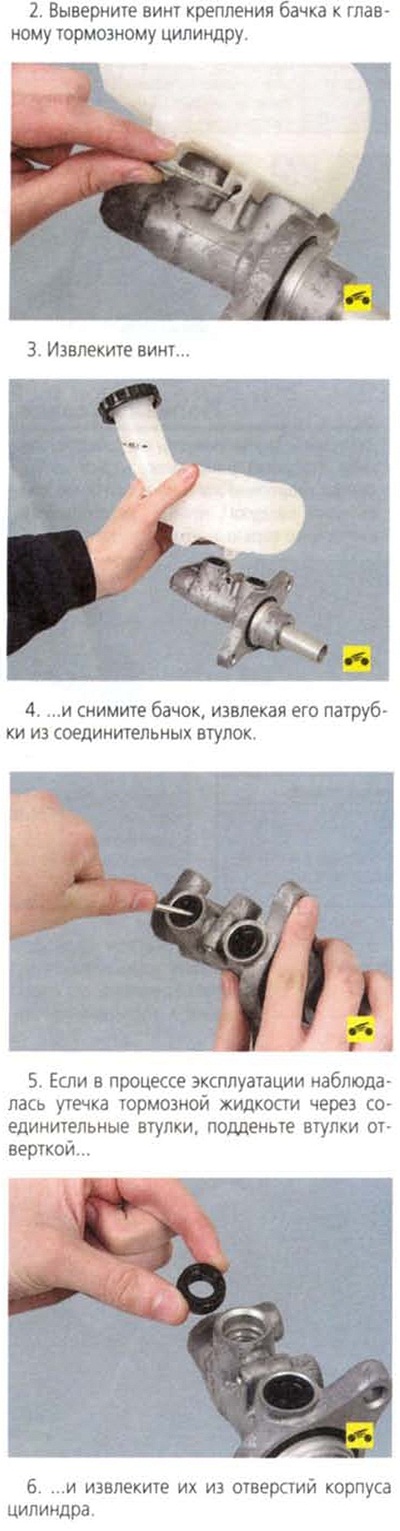 2. Выверните винт крепления бачка к главному тормозному цилиндру.

3. Извлеките винт...

4. ...и снимите бачок, извлекая его патрубки из соединительных втулок.

5. Если в процессе эксплуатации наблюдалась утечка тормозной жидкости через соединительные втулки, подденьте втулки отверткой...

6. ...и извлеките их из отверстий корпуса цилиндра.