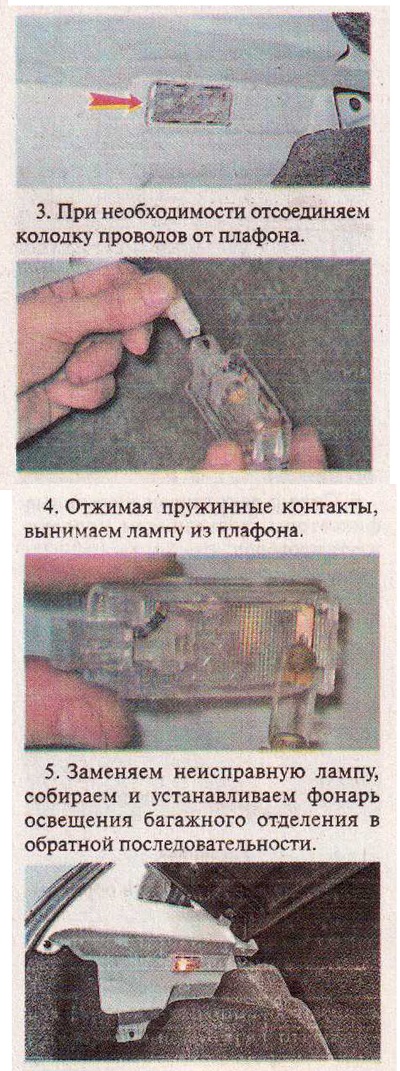 3. При необходимости отсоединяем колодку проводов от плафона.

4. Отжимая пружинные контакты, вынимаем лампу из плафона.

5. Заменяем неисправную лампу, собираем и устанавливаем фонарь освещения багажного отделения в обратной последовательности.