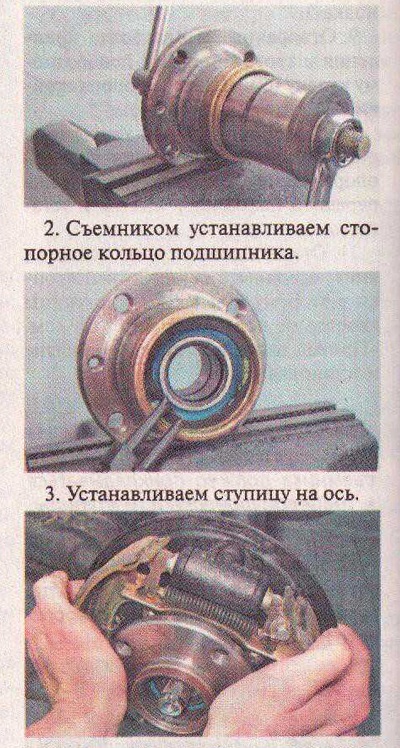 2. Съемником устанавливаем стопорное кольцо подшипника.

3. Устанавливаем ступицу на ось.