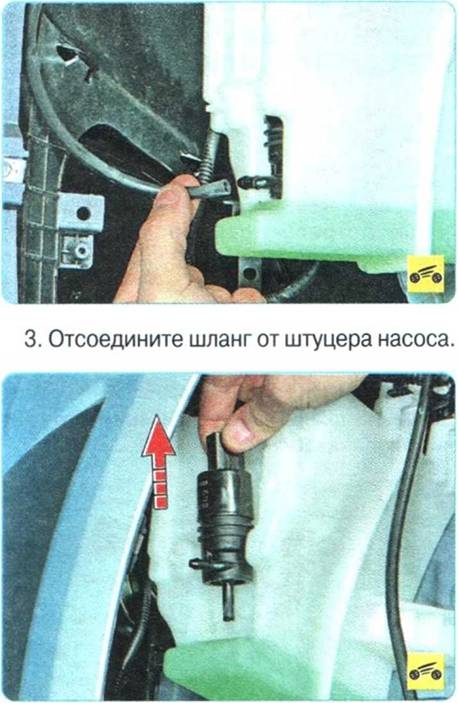 3. Отсоедините шланг от штуцера насоса.