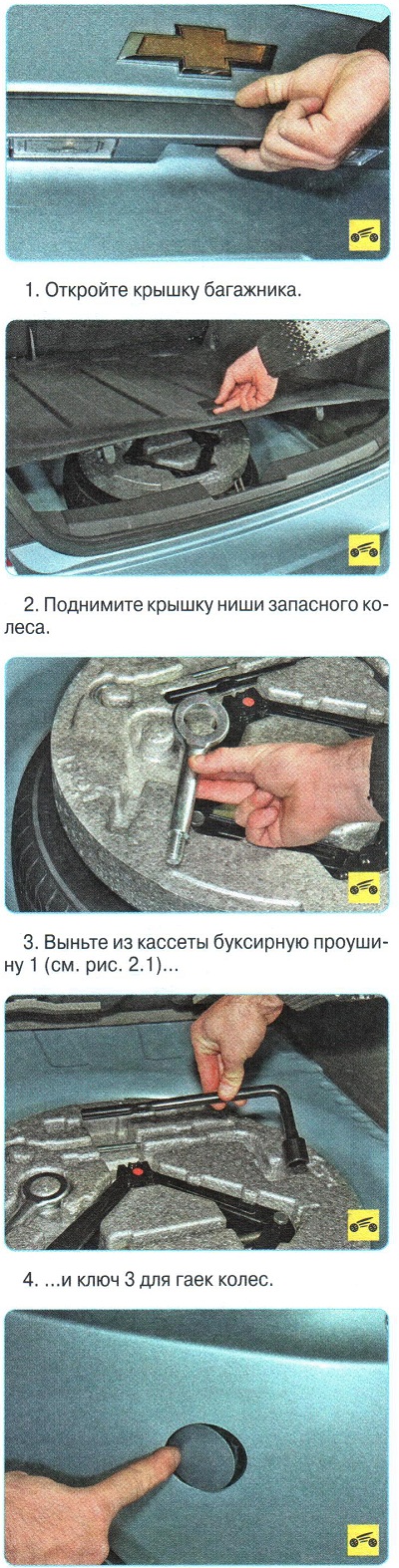 1. Откройте крышку багажника.

2. Поднимите крышку ниши запасного колеса.

3. Выньте из кассеты буксирную проушину 1 (см. рис. 2.1)...

4. ...и ключ 3 для гаек колес.