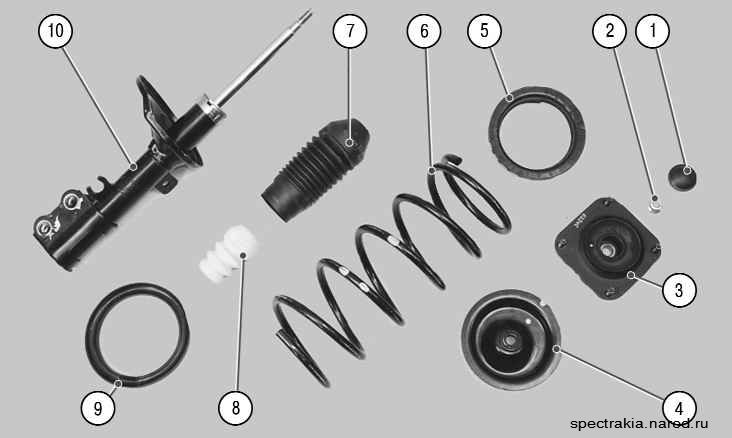 10
7
6
5
2
1
3
9
8
4
spectrakia.narod.ru