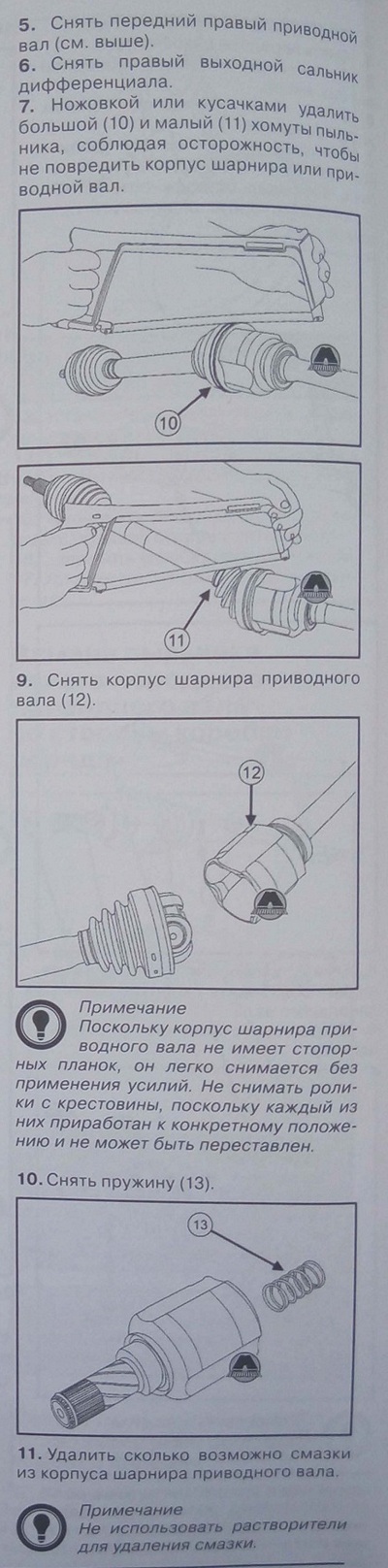 5. Снять передний правый приводной вал (см. выше).
6. Снять правый выходной сальник дифференциала.
7. Ножовкой или кусачками удалить большой (10) и малый (11) хомуты пыльника, соблюдая осторожность, чтобы не повредить корпус шарнира или приводной вал.

10

11

9. Снять корпус шарнира приводного вала (12).

12

Примечание
Поскольку корпус шарнира приводного вала не имеет стопорных планок, он легко снимается без применения усилий. Не снимать ролики с крестовины, поскольку каждый из них приработан к конкретному положению и не может быть переставлен.

10. Снять пружину (13).

13

11. Удалить сколько возможно смазки из корпуса шарнира приводного вала.

Примечание
Не использовать растворители для удаления смазки.