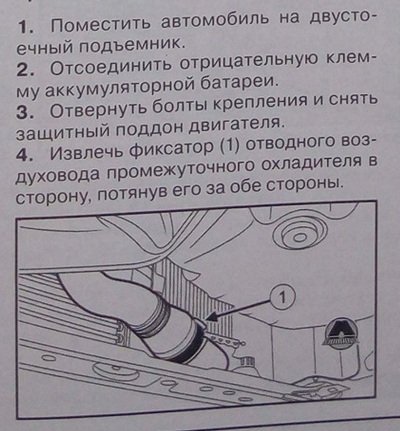 1. Поместить автомобиль на двустоечный подъемник.
2. Отсоединить отрицательную клемму аккумуляторной батареи.
3. Отвернуть болты крепления и снять защитный поддон двигателя.
4. Извлечь фиксатор (1) отводного воздуховода промежуточного охладителя в сторону, потянув его за обе стороны.

1