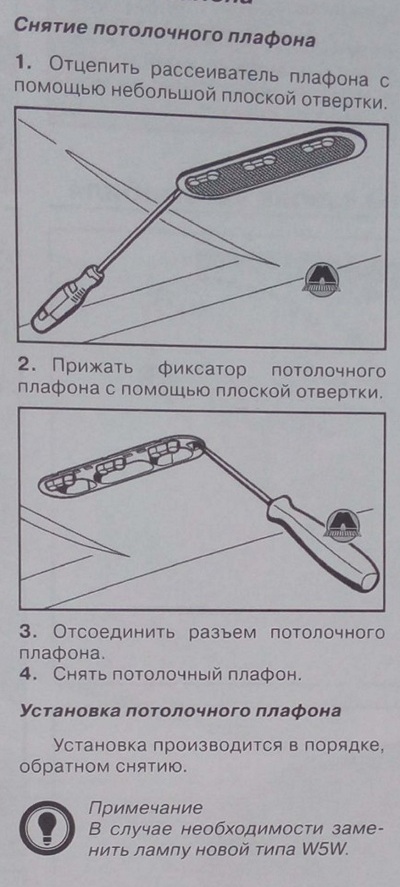 Снятие потолочного плафона

1. Отцепить рассеиватель плафона с помощью небольшой плоской отвертки.

2. Прижать фиксатор потолочного плафона с помощью плоской отвертки.

3. Отсоединить разъем потолочного плафона.
4. Снять потолочный плафон.

Установка потолочного плафона

Установка производится в порядке, обратном снятию.

Примечание
В случае необходимости заменить лампу новой типа W5W.