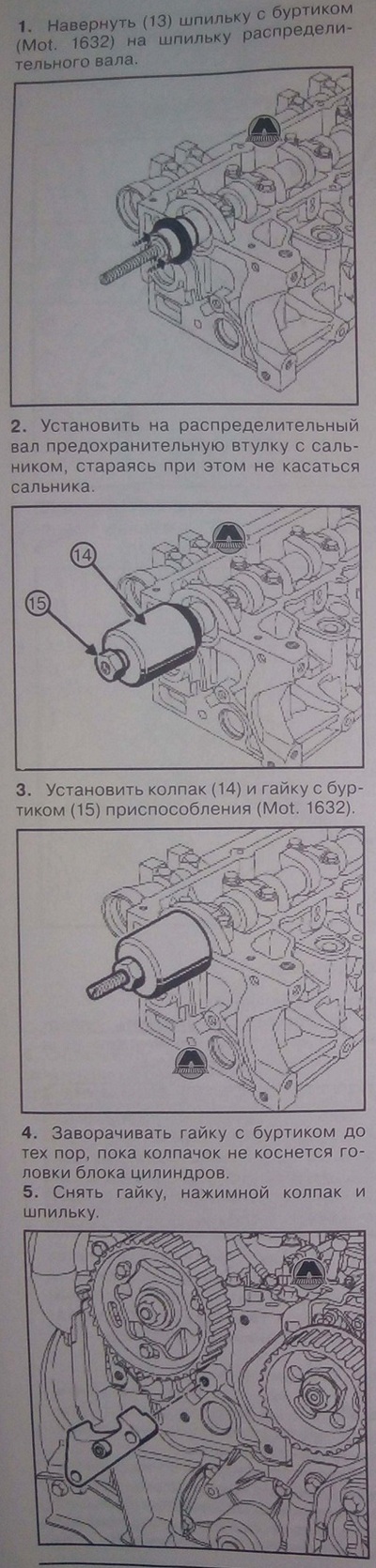 1. Навернуть (13) шпильку с буртиком (Mot. 1632) на шпильку распределительного вала.

2. Установить на распределительный вал предохранительную втулку с сальником, стараясь при этом не касаться сальника.

14

15

3. Установить колпак (14) и гайку с буртиком (15) приспособления (Mot. 1632).

4. Заворачивать гайку с буртиком до тех пор, пока колпачок не коснется головки блока цилиндров.
5. Снять гайку, нажимной колпак и шпильку.