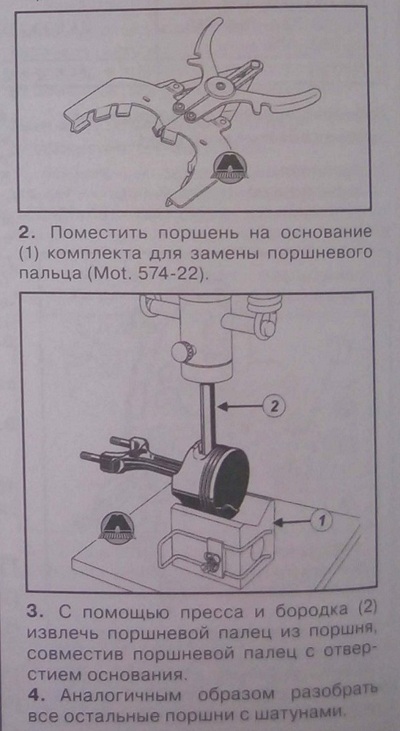 2. Поместить поршень на основание (1) комплекта для замены поршневого пальца (Mot. 574-22).

2

1

3. С помощью пресса и бородка (2) извлечь поршневой палец из поршня, совместив поршневой палец с отверстием основания.

4. Аналогичным образом разобрать все остальные поршни с шатунами.