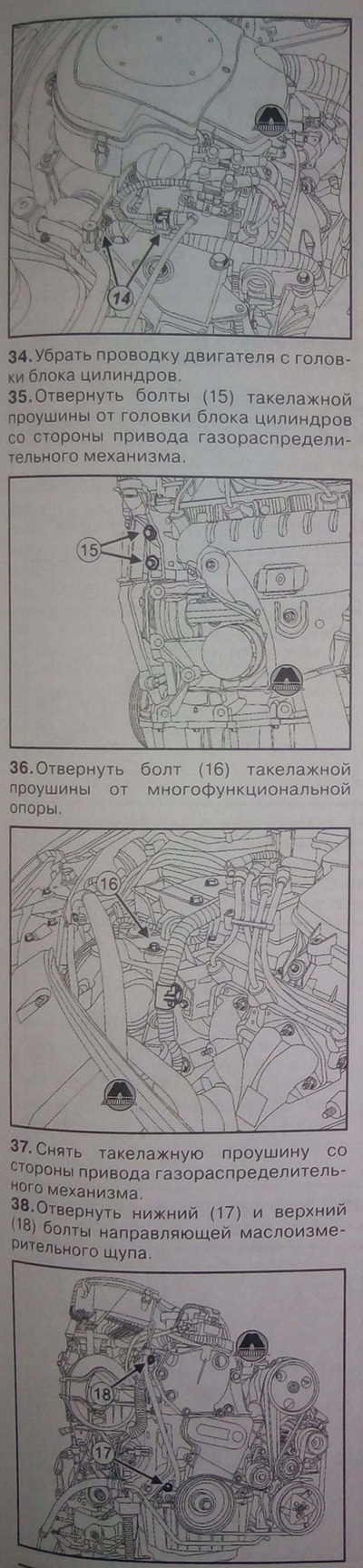 14

34. Убрать проводку двигателя с головки блока цилиндров.

35. Отвернуть болты (15) такелажной проушины от головки блока цилиндров со стороны привода газораспределительного механизма.

15

36. Отвернуть болт (16) такелажной проушины от многофункциональной опоры.

16

37. Снять такелажную проушину со стороны привода газораспределительного механизма.

38. Отвернуть нижний (17) и верхний (18) болты направляющей маслоизмерительного щупа.

18

17