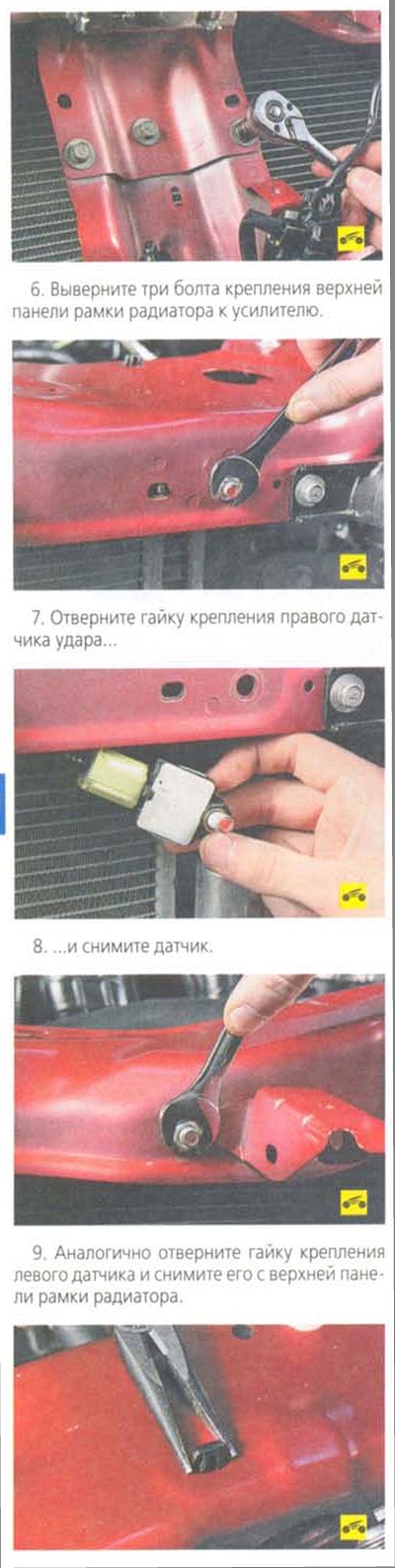 6. Выверните три болта крепления верхней панели рамки радиатора к усилителю.

7. Отверните гайку крепления правого датчика удара...

8. ...и снимите датчик.

9. Аналогично отверните гайку крепления левого датчика и снимите его с верхней панели рамки радиатора.