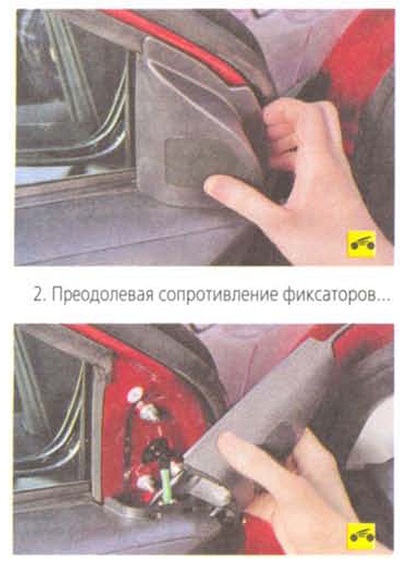 2. Преодолевая сопротивление фиксаторов...