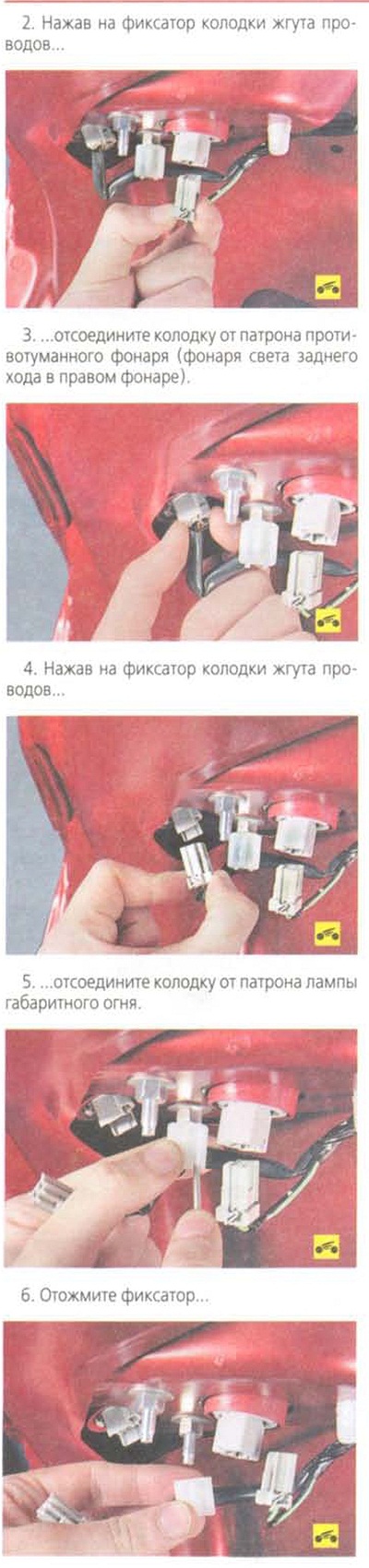 2. Нажав на фиксатор колодки жгута проводов...

3. ...отсоедините колодку от патрона противотуманного фонаря (фонаря света заднего хода в правом фонаре).

4. Нажав на фиксатор колодки жгута проводов...

5. ...отсоедините колодку от патрона лампы габаритного огня.

6. Отожмите фиксатор...