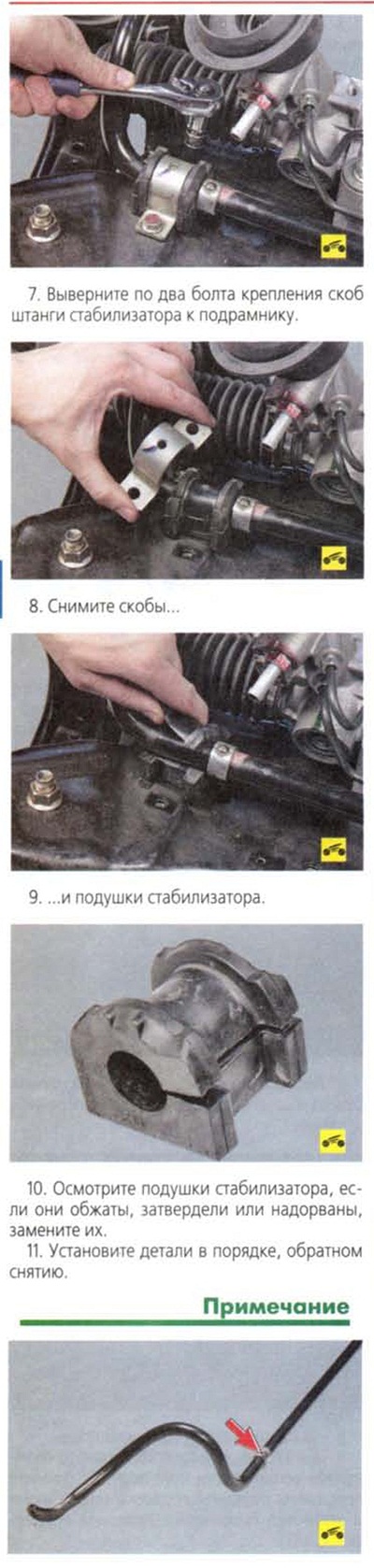 7. Выверните по два болта крепления скоб штанги стабилизатора к подрамнику.

8. Снимите скобы...

9. ...и подушки стабилизатора.

10. Осмотрите подушки стабилизатора, если они обжаты, затвердели или надорваны, замените их.

11. Установите детали в порядке, обратном снятию.

Примечание