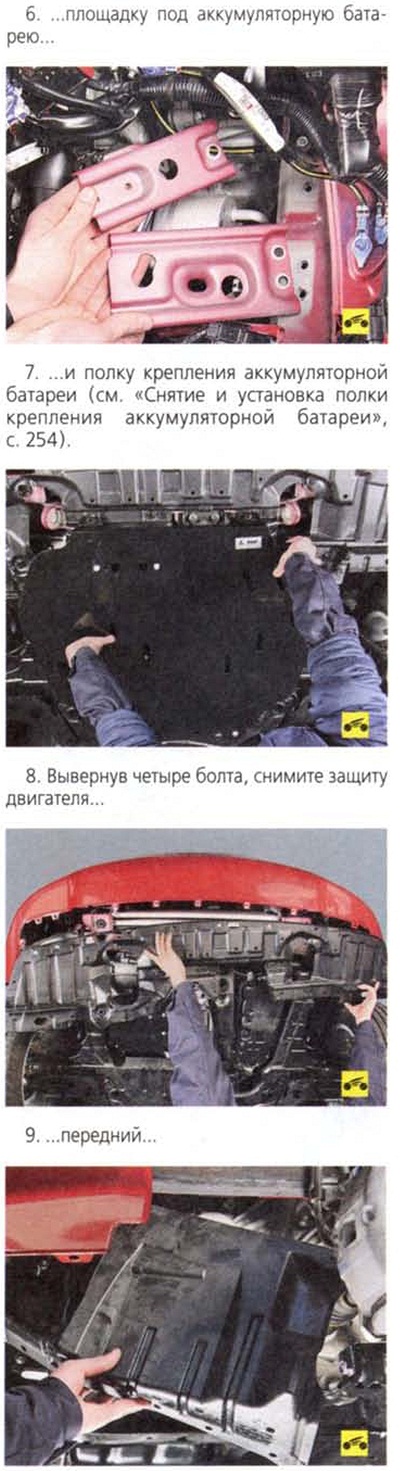 6. ...площадку под аккумуляторную батарею...

7. ...и полку крепления аккумуляторной батареи (см. «Снятие и установка полки крепления аккумуляторной батареи», с. 254).

8. Вывернув четыре болта, снимите защиту двигателя...

9. ...передний...