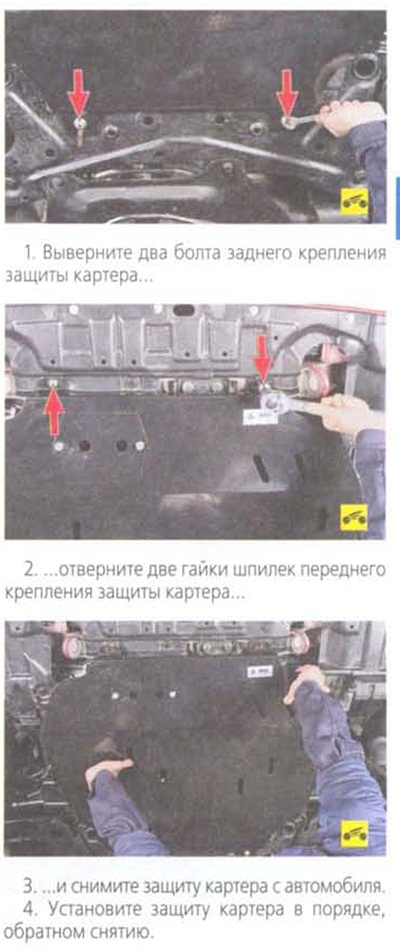 1. Выверните два болта заднего крепления защиты картера...

2. ...отверните две гайки шпилек переднего крепления защиты картера...

3. ...и снимите защиту картера с автомобиля.
4. Установите защиту картера в порядке, обратном снятию.