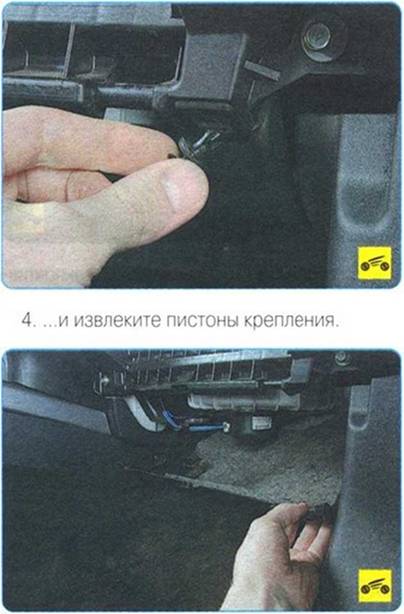 4. ...и извлеките пистоны крепления.