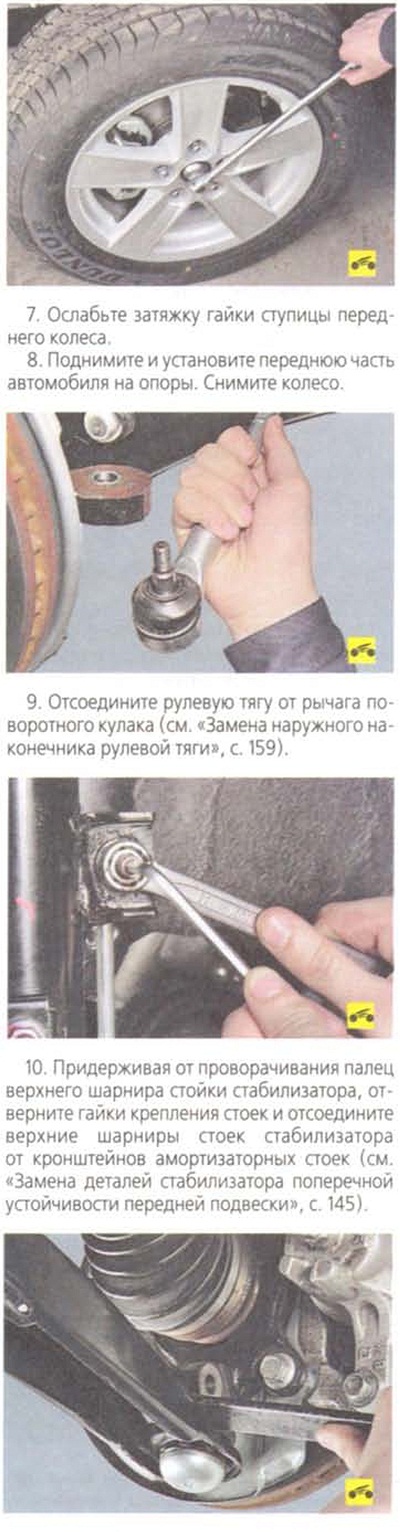 DUNLOP

7. Ослабьте затяжку гайки ступицы переднего колеса.
8. Поднимите и установите переднюю часть автомобиля на опоры. Снимите колесо.

9. Отсоедините рулевую тягу от рычага поворотного кулака (см. «Замена наружного наконечника рулевой тяги», с. 159).

10. Придерживая от проворачивания палец верхнего шарнира стойки стабилизатора, отверните гайки крепления стоек и отсоедините верхние шарниры стоек стабилизатора от кронштейнов амортизаторных стоек (см. «Замена деталей стабилизатора поперечной устойчивости передней подвески», с. 145).