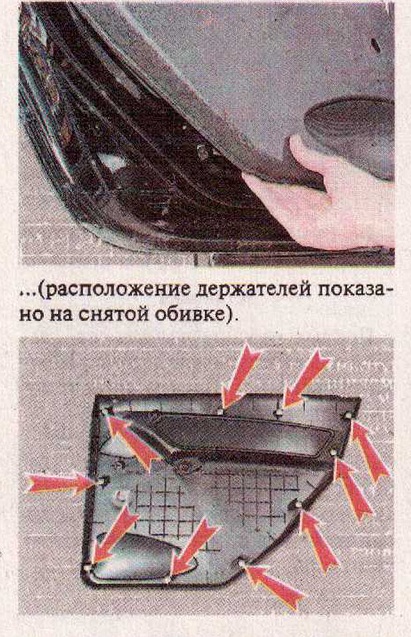 ...(расположение держателей показано на снятой обивке).