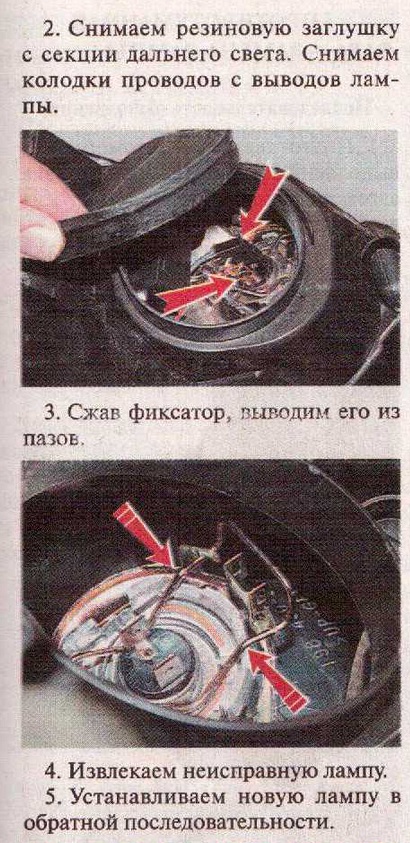 2. Снимаем резиновую заглушку с секции дальнего света. Снимаем колодки проводов с выводов лампы.

3. Сжав фиксатор, выводим его из пазов.

4. Извлекаем неисправную лампу.
5. Устанавливаем новую лампу в обратной последовательности.