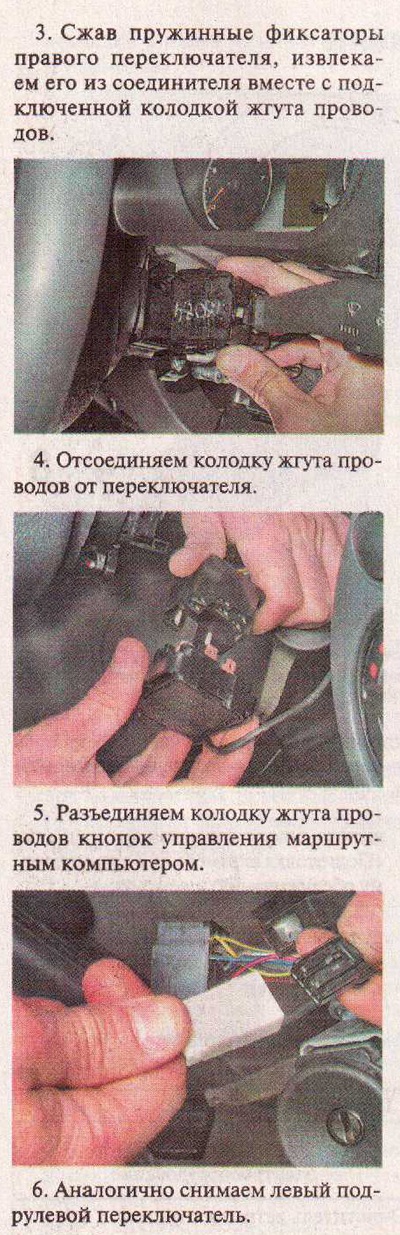 3. Сжав пружинные фиксаторы правого переключателя, извлекаем его из соединителя вместе с подключенной колодкой жгута проводов.

4. Отсоединяем колодку жгута проводов от переключателя.

5. Разъединяем колодку жгута проводов кнопок управления маршрутным компьютером.

6. Аналогично снимаем левый подрулевой переключатель.