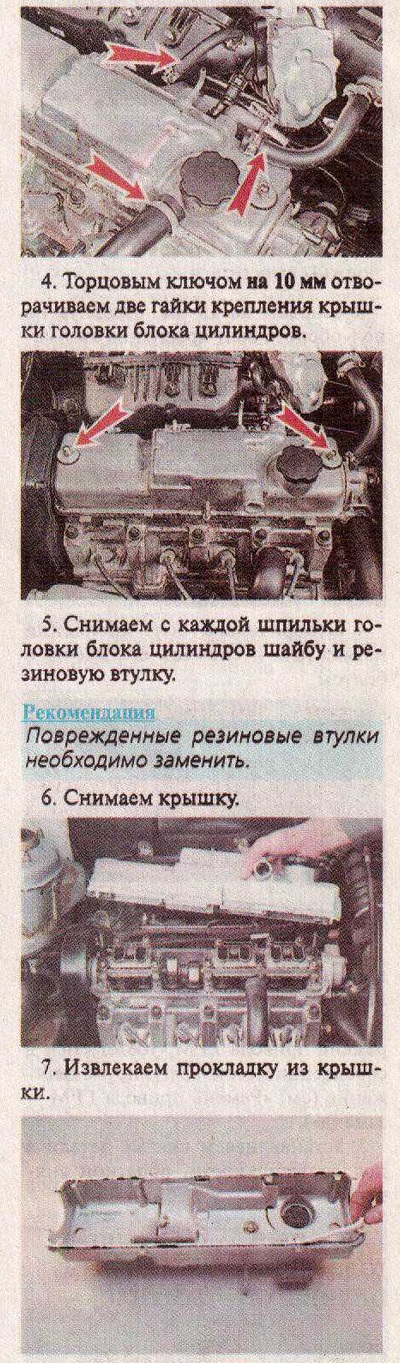 4. Торцовым ключом на 10 мм отворачиваем две гайки крепления крышки головки блока цилиндров.

5. Снимаем с каждой шпильки головки блока цилиндров шайбу и резиновую втулку.

Рекомендация
Поврежденные резиновые втулки необходимо заменить.

6. Снимаем крышку.

7. Извлекаем прокладку из крышки.