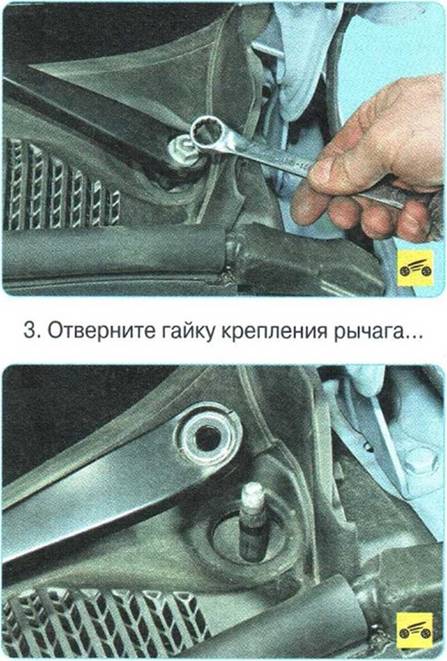 3. Отверните гайку крепления рычага...