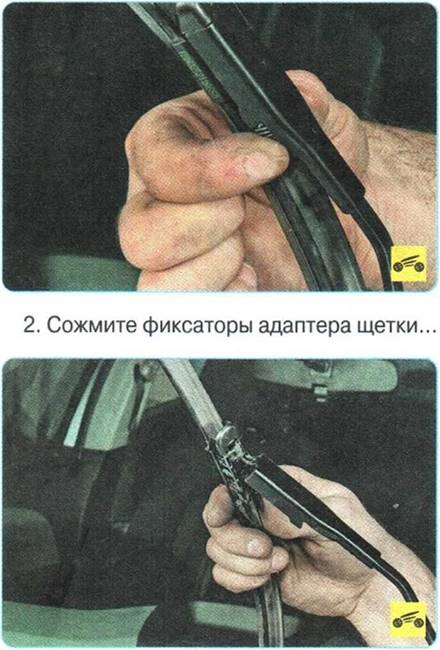 2. Сожмите фиксаторы адаптера щетки...