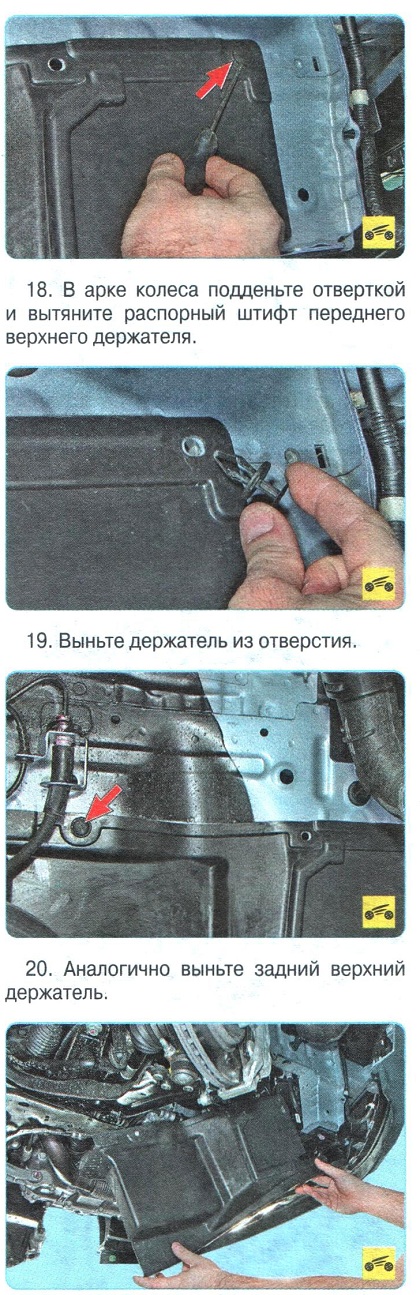 18. В арке колеса подденьте отверткой и вытяните распорный штифт переднего верхнего держателя.

19. Выньте держатель из отверстия.

20. Аналогично выньте задний верхний держатель.