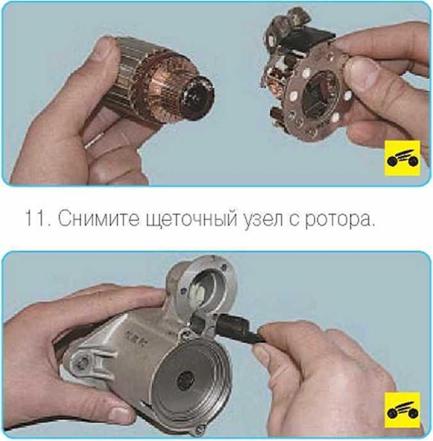 11. Снимите щеточный узел с ротора.