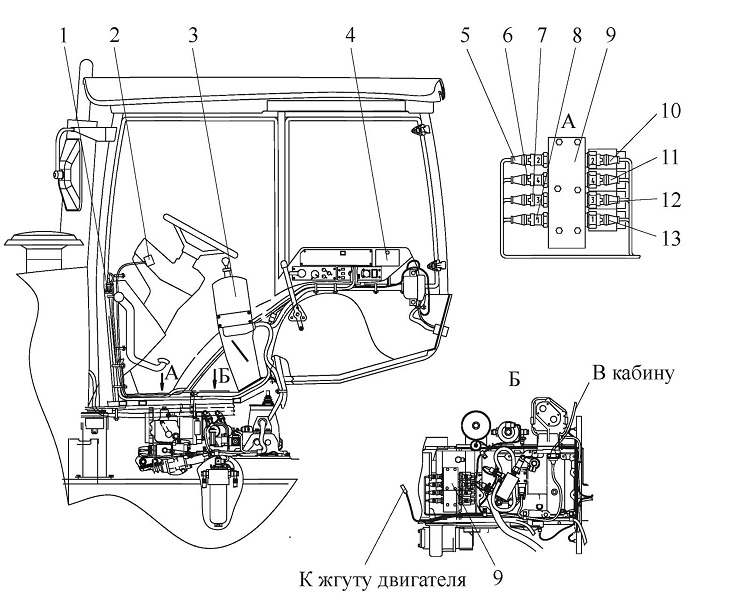 1 2 3 4 5 6 7 8 9
А
10
11
12
13
2
4
3
1
2
4
3
1
А
Б
Б
В кабину
К жгуту двигателя
9