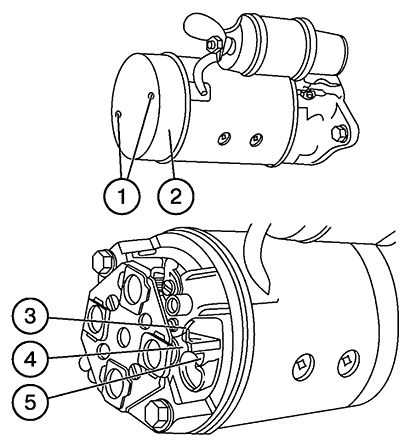 1
2
3
4
5