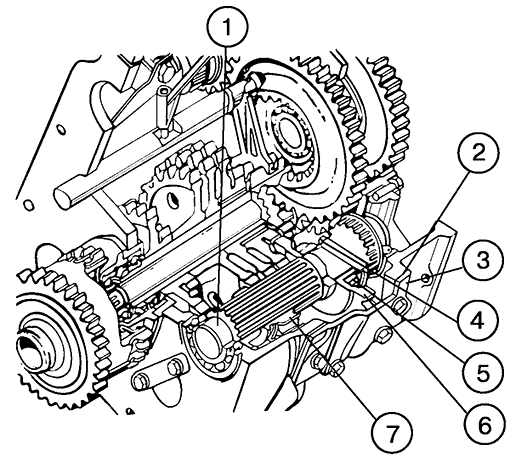 1
2
3
4
5
6
7