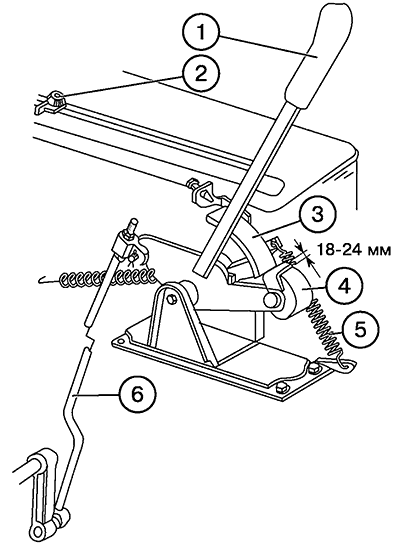 1
2
3
18-24 мм
4
5
6