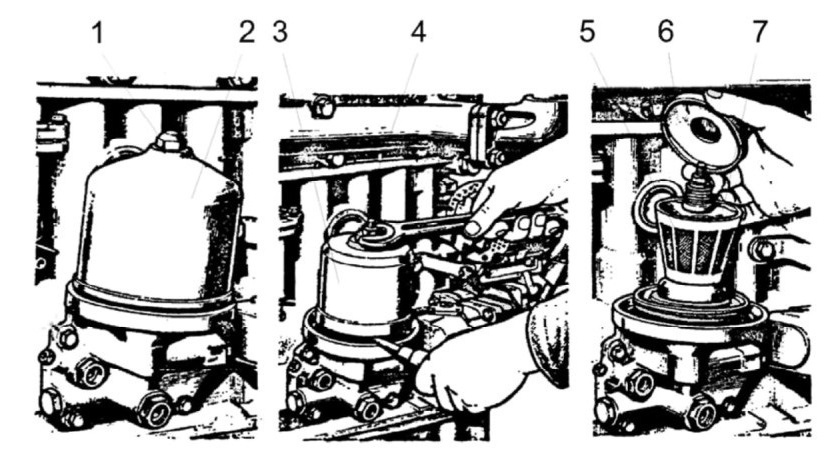 1 2 3 4 5 6 7