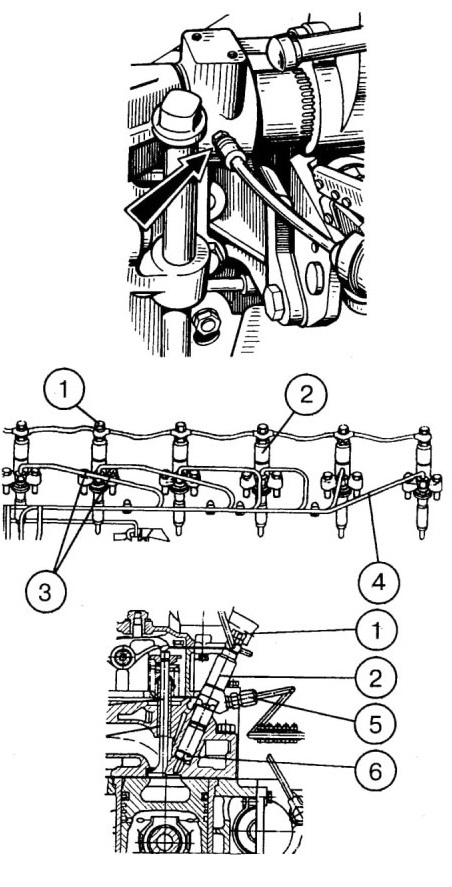 1
2
3
4
1
2
5
6