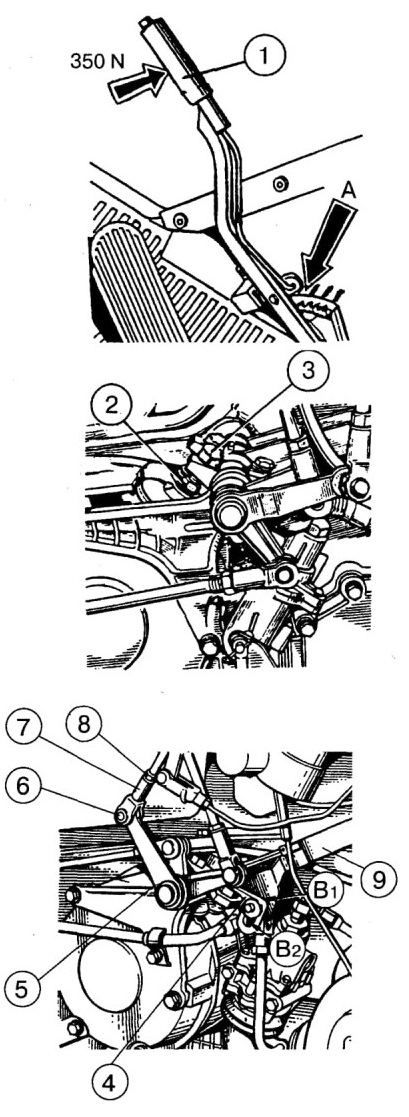 350 N
1
A
2
3
7
8
6
9
B1
B2
5
4