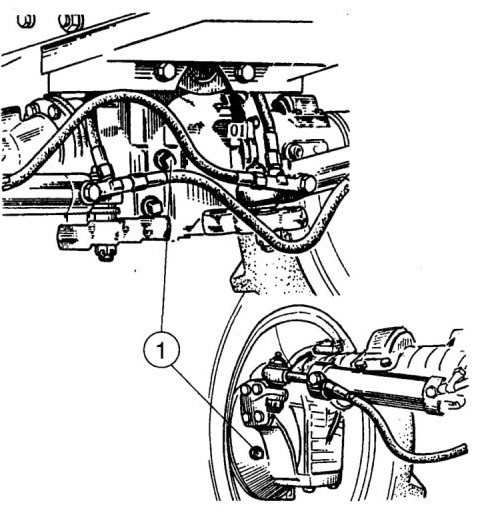 01

1