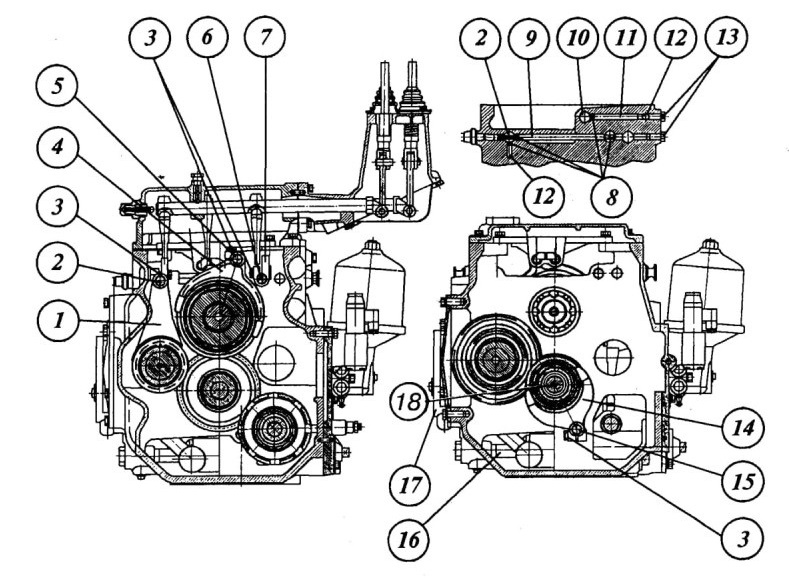 3
6
7
5
4
3
2
1
2
9
10
11
12
13
12
8
18
14
17
15
16
3